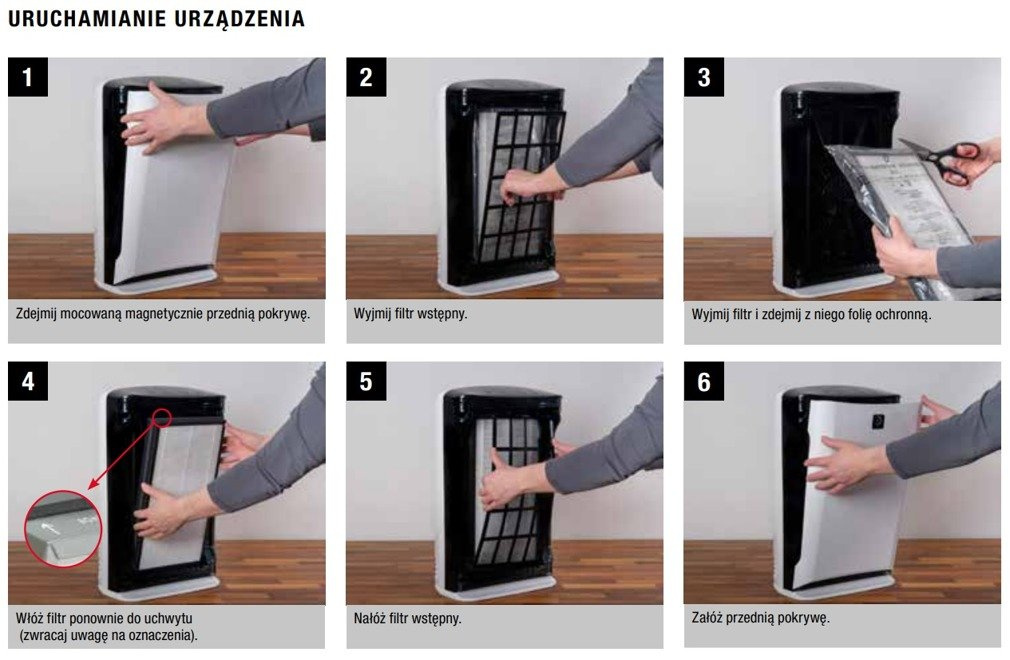 URUCHAMIANIE URZĄDZENIA

1

Zdejmij mocowaną magnetycznie przednią pokrywę.

2

Wyjmij filtr wstępny.

3

Wyjmij filtr i zdejmij z niego folię ochronną.

4

Włóż filtr ponownie do uchwytu (zwracaj uwagę na oznaczenia).

5

Nałóż filtr wstępny.

6

Załóż przednią pokrywę.