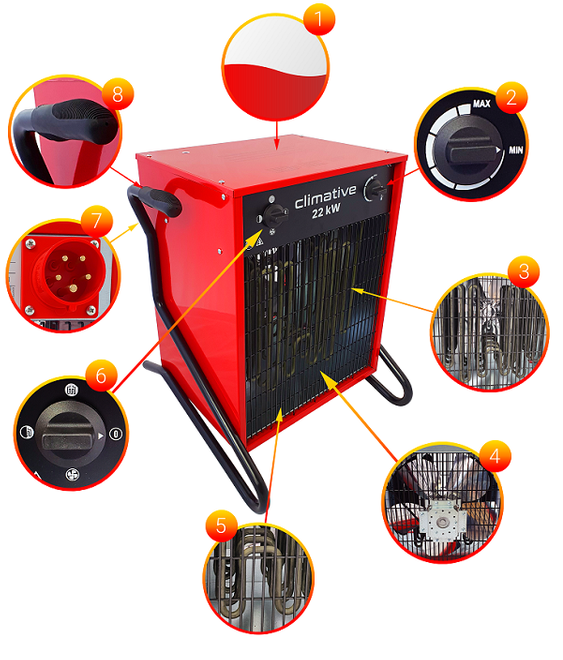 1

8

2

MAX

MIN

climative
22 kW

7

3

6

0

4

5