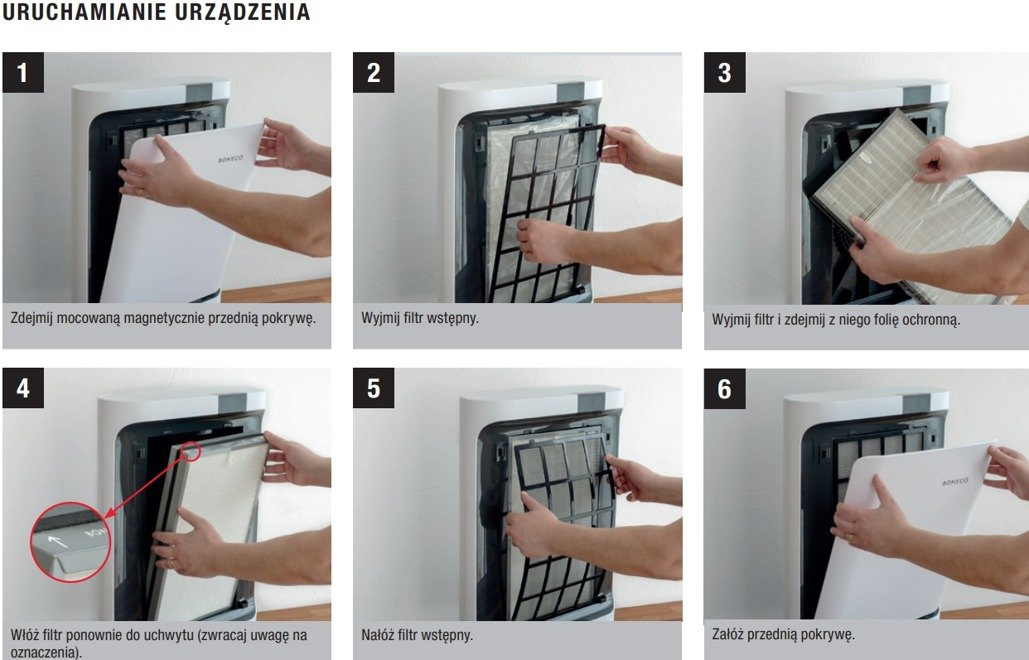 URUCHAMIANIE URZĄDZENIA

1

BONECO

Zdejmij mocowaną magnetycznie przednią pokrywę.

2

Wyjmij filtr wstępny.

3

Wyjmij filtr i zdejmij z niego folię ochronną.

4

Włóż filtr ponownie do uchwytu (zwracaj uwagę na oznaczenia).

5

Nałóż filtr wstępny.

6

BONECO

Załóż przednią pokrywę.