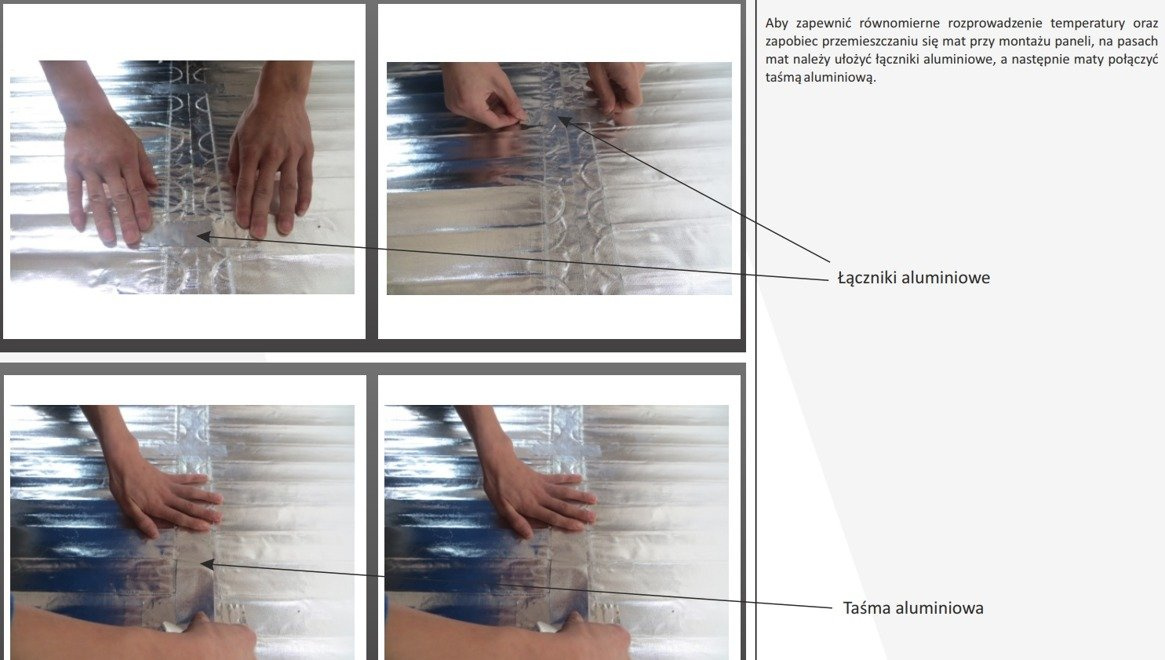 Aby zapewnić równomierne rozprowadzenie temperatury oraz zapobiec przemieszczaniu się mat przy montażu paneli, na pasach mat należy ułożyć łączniki aluminiowe, a następnie maty połączyć taśmą aluminiową.

Łączniki aluminiowe

Taśma aluminiowa