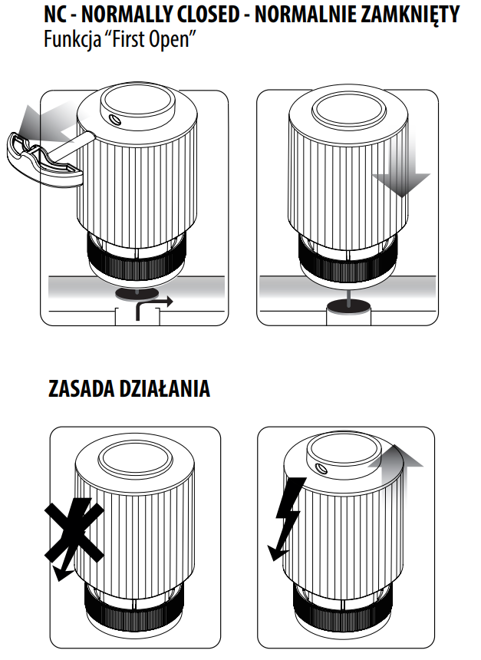 NC - NORMALLY CLOSED - NORMALNIE ZAMKNIĘTY
Funkcja "First Open"

ZASADA DZIAŁANIA