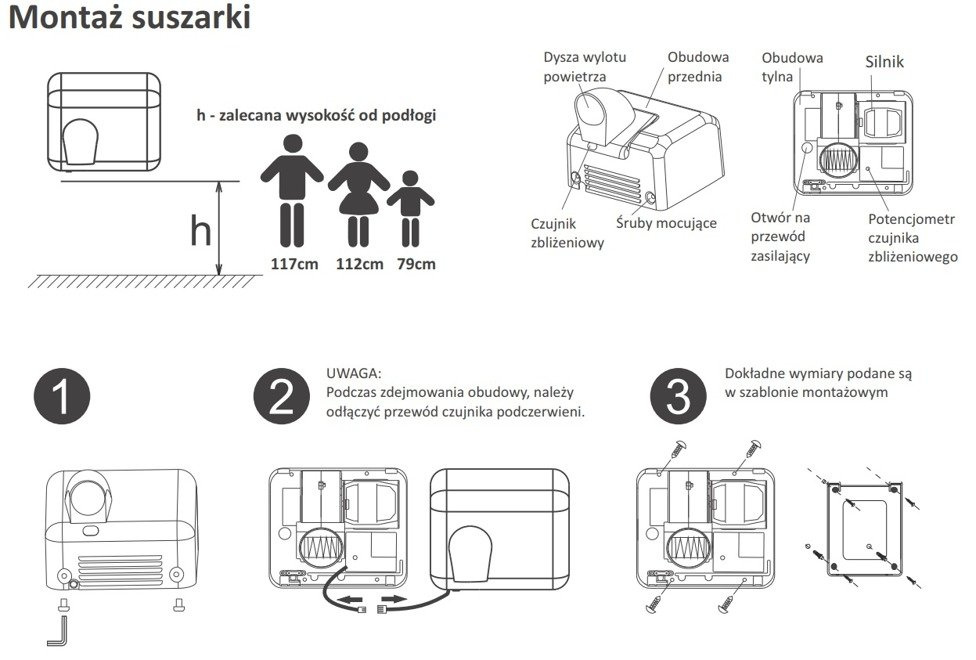 Montaż suszarki

h - zalecana wysokość od podłogi

h

117cm 112cm 79cm

Dysza wylotu powietrza

Obudowa przednia

Czujnik zbliżeniowy

Śruby mocujące

Obudowa tylna

Silnik

Otwór na przewód zasilający

Potencjometr czujnika zbliżeniowego

1

2

UWAGA:
Podczas zdejmowania obudowy, należy odłączyć przewód czujnika podczerwieni.

3

Dokładne wymiary podane są w szablonie montażowym