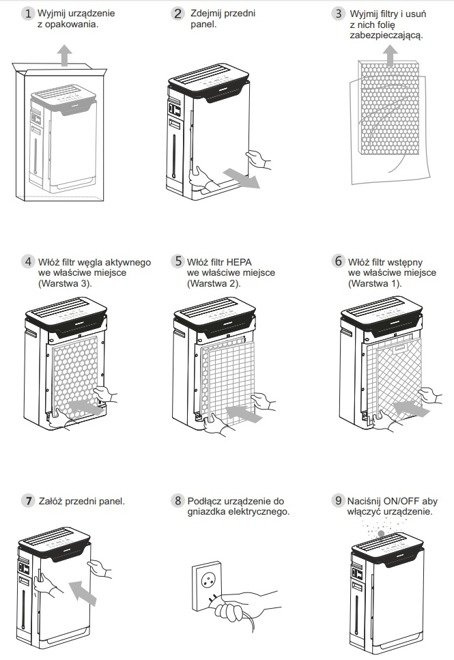 1 Wyjmij urządzenie z opakowania.

2 Zdejmij przedni panel.

3 Wyjmij filtry i usuń z nich folię zabezpieczającą.

4 Włóż filtr węgla aktywnego we właściwe miejsce (Warstwa 3).

5 Włóż filtr HEPA we właściwe miejsce (Warstwa 2).

6 Włóż filtr wstępny we właściwe miejsce (Warstwa 1).

7 Załóż przedni panel.

8 Podłącz urządzenie do gniazdka elektrycznego.

9 Naciśnij ON/OFF aby włączyć urządzenie.