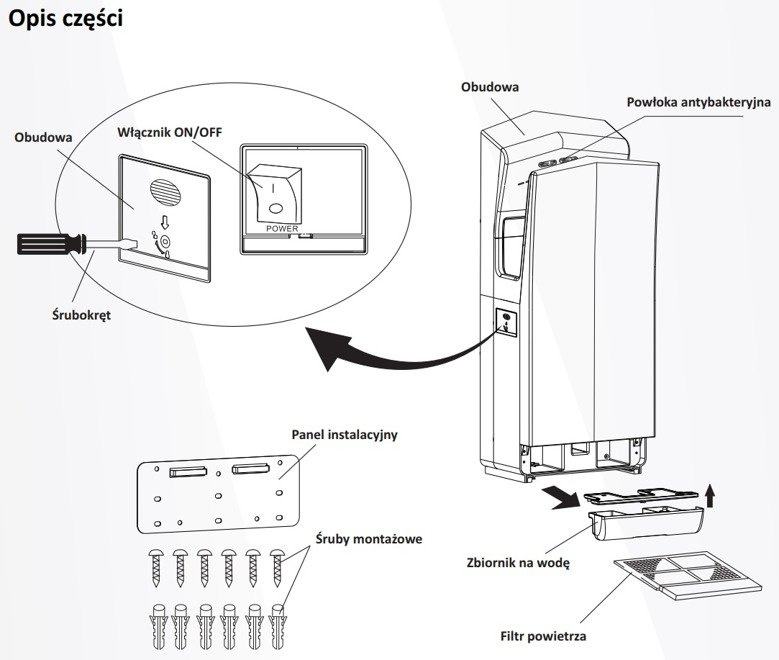 Opis części

Obudowa

Włącznik ON/OFF

POWER

Śrubokręt

Obudowa

Powłoka antybakteryjna

Panel instalacyjny

Śruby montażowe

Zbiornik na wodę

Filtr powietrza