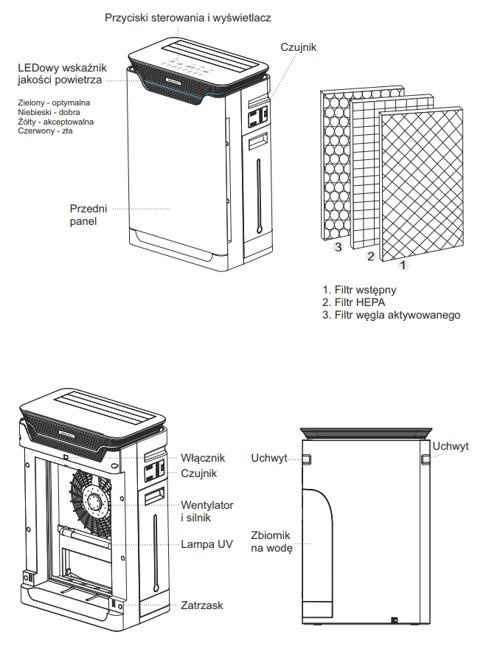 Przyciski sterowania i wyświetlacz

Czujnik

LEDowy wskaźnik jakości powietrza

Zielony - optymalna
Niebieski - dobra
Żółty - akceptowalna
Czerwony - zła

Przedni panel

3
2
1

1. Filtr wstępny
2. Filtr HEPA
3. Filtr węgla aktywowanego

Włącznik
Czujnik
Wentylator i silnik
Lampa UV
Zatrzask

Uchwyt
Uchwyt
Zbiornik na wodę