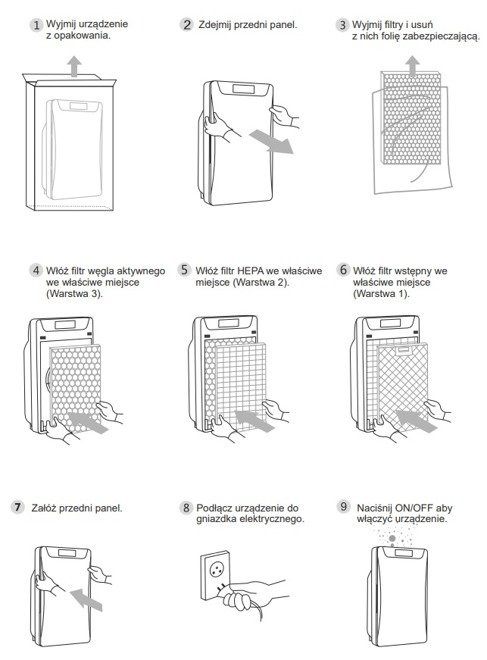 1 Wyjmij urządzenie z opakowania.

2 Zdejmij przedni panel.

3 Wyjmij filtry i usuń z nich folię zabezpieczającą.

4 Włóż filtr węgla aktywnego we właściwe miejsce (Warstwa 3).

5 Włóż filtr HEPA we właściwe miejsce (Warstwa 2).

6 Włóż filtr wstępny we właściwe miejsce (Warstwa 1).

7 Załóż przedni panel.

8 Podłącz urządzenie do gniazdka elektrycznego.

9 Naciśnij ON/OFF aby włączyć urządzenie.