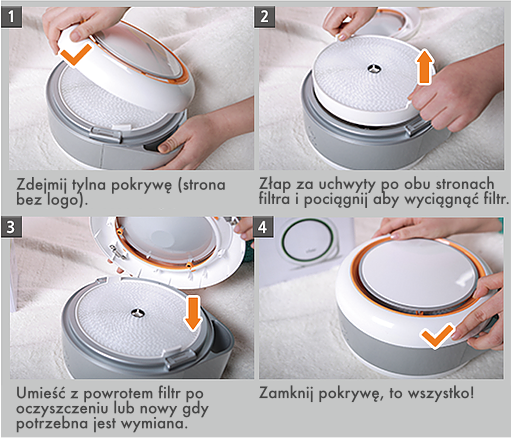 1

Zdejmij tylna pokrywę (strona bez logo).

2

Złap za uchwyty po obu stronach filtra i pociągnij aby wyciągnąć filtr.

3

Umieść z powrotem filtr po oczyszczeniu lub nowy gdy potrzebna jest wymiana.

4

Zamknij pokrywę, to wszystko!