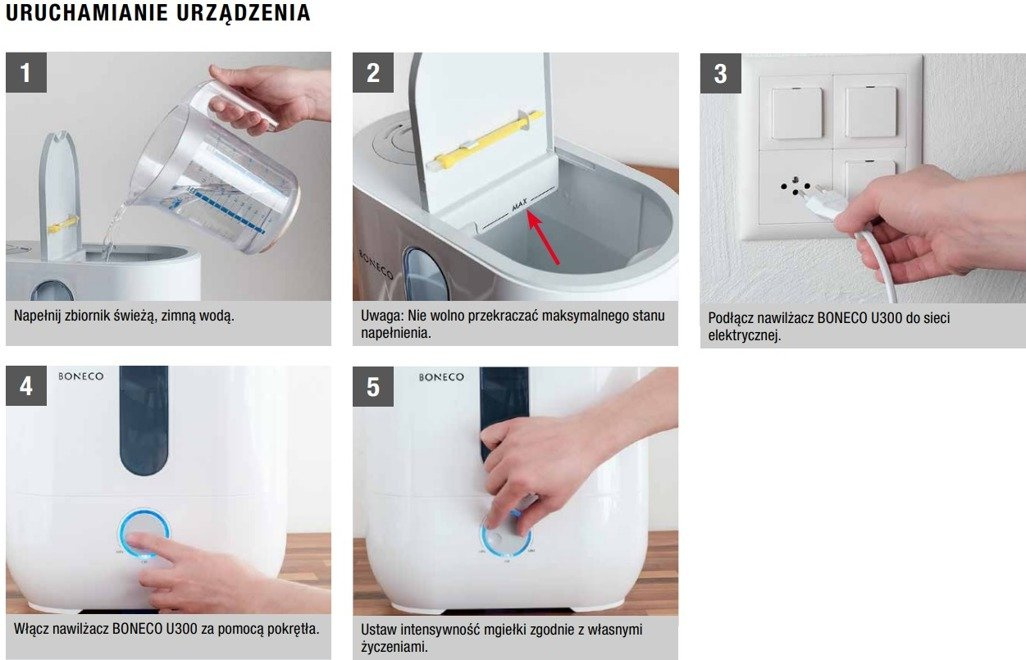 URUCHAMIANIE URZĄDZENIA

1

Napełnij zbiornik świeżą, zimną wodą.

2

MAX

Uwaga: Nie wolno przekraczać maksymalnego stanu napełnienia.

3

Podłącz nawilżacz BONECO U300 do sieci elektrycznej.

4

BONECO

Włącz nawilżacz BONECO U300 za pomocą pokrętła.

5

BONECO

Ustaw intensywność mgiełki zgodnie z własnymi życzeniami.