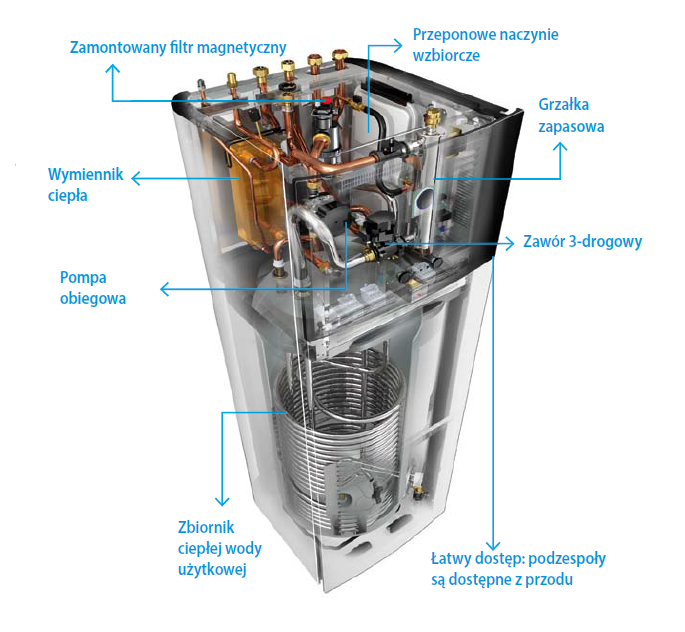 Zamontowany filtr magnetyczny

Przeponowe naczynie wzbiorcze

Grzałka zapasowa

Wymiennik ciepła

Zawór 3-drogowy

Pompa obiegowa

Zbiornik ciepłej wody użytkowej

Łatwy dostęp: podzespoły są dostępne z przodu