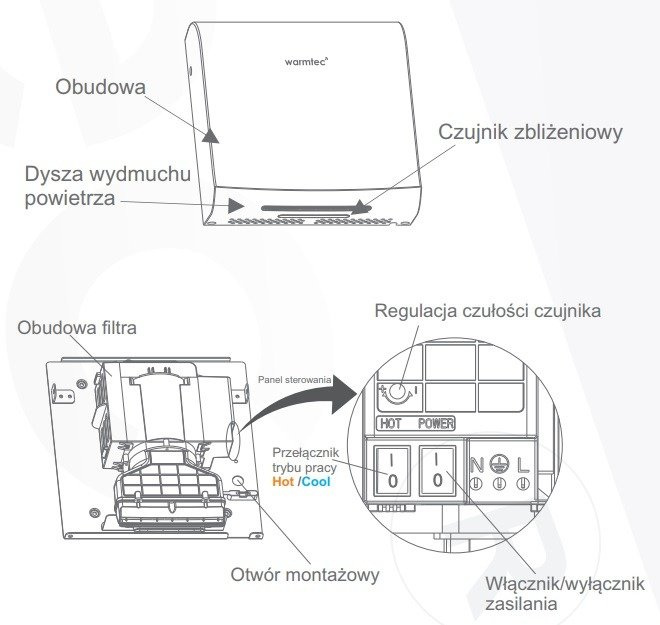 warmtec

Obudowa

Czujnik zbliżeniowy

Dysza wydmuchu powietrza

Obudowa filtra

Regulacja czułości czujnika

Panel sterowania

HOT POWER

Przełącznik trybu pracy Hot /Cool

I
0

I
0

N L

Otwór montażowy

Włącznik/wyłącznik zasilania